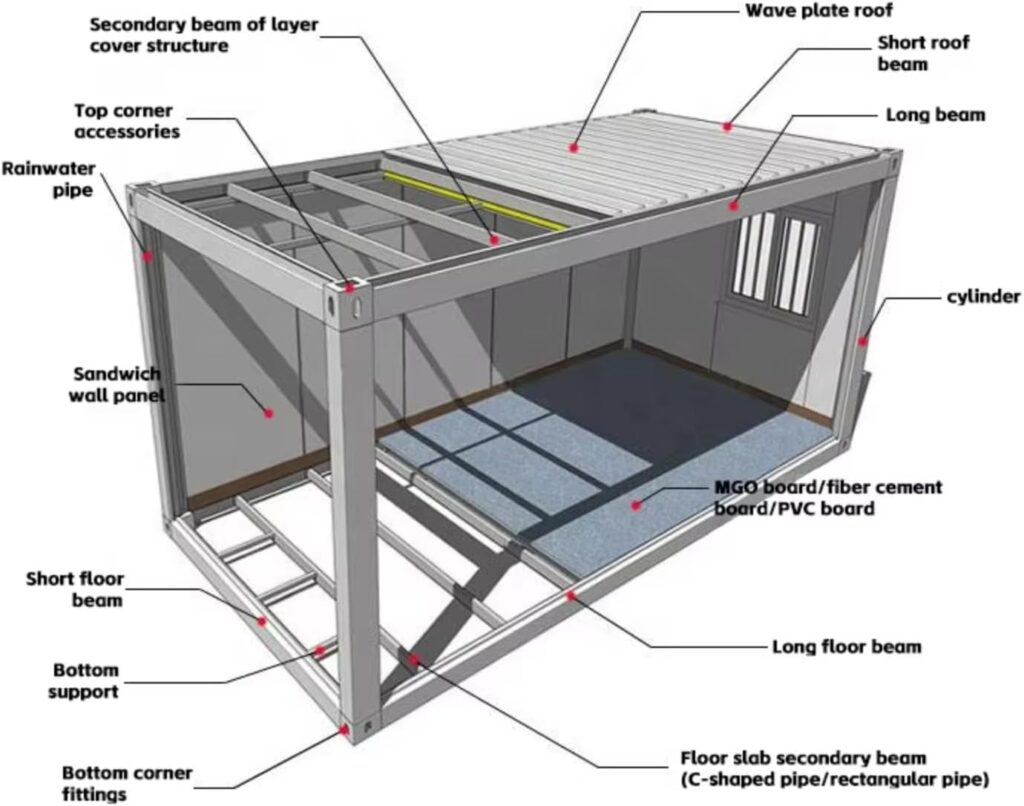 Secondary beam of layer cover structure

Wave plate roof

Short roof beam

Top corner accessories

Long beam

Rainwater pipe

cylinder

Sandwich wall panel

MGO board/fiber cement board/PVC board

Short floor beam

Long floor beam

Bottom support

Bottom corner fittings

Floor slab secondary beam (C-shaped pipe/rectangular pipe)